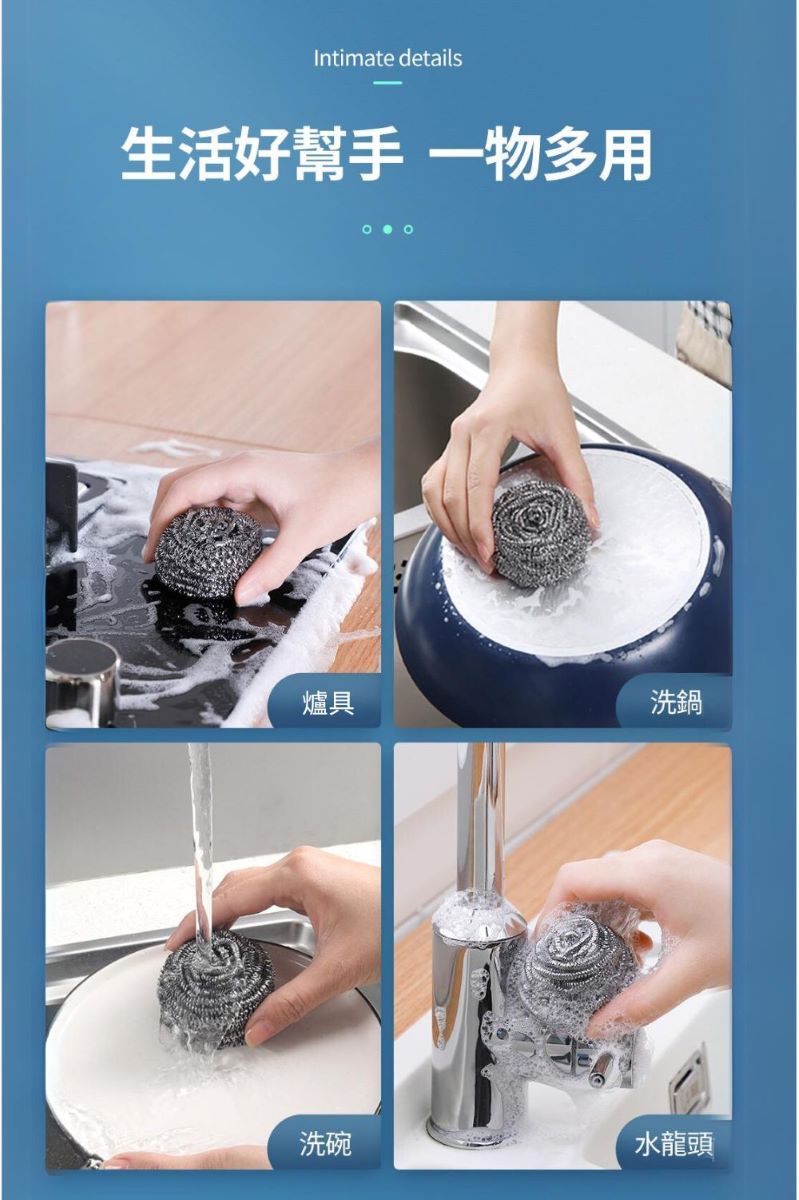 Intimate details

生活好幫手 一物多用

爐具

洗鍋

洗碗

水龍頭